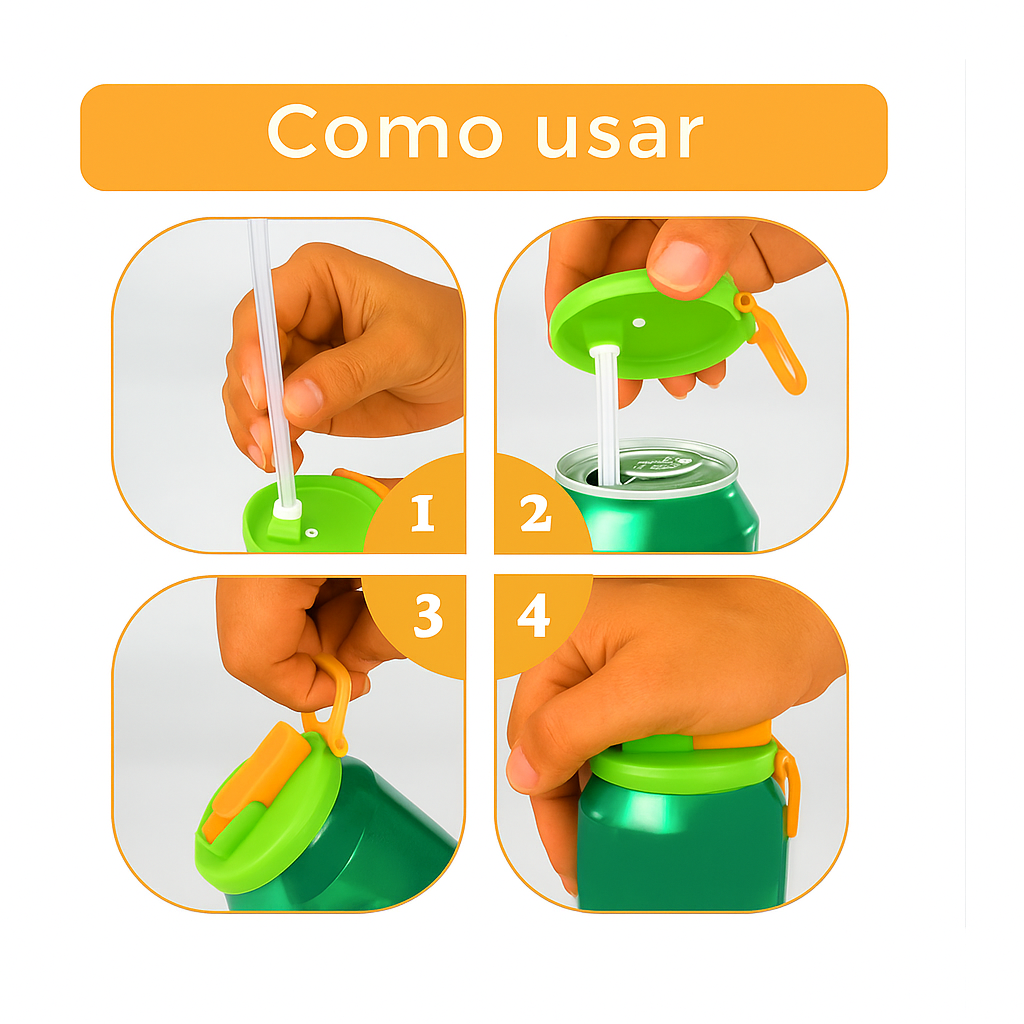 Como usar

1

2

3

4